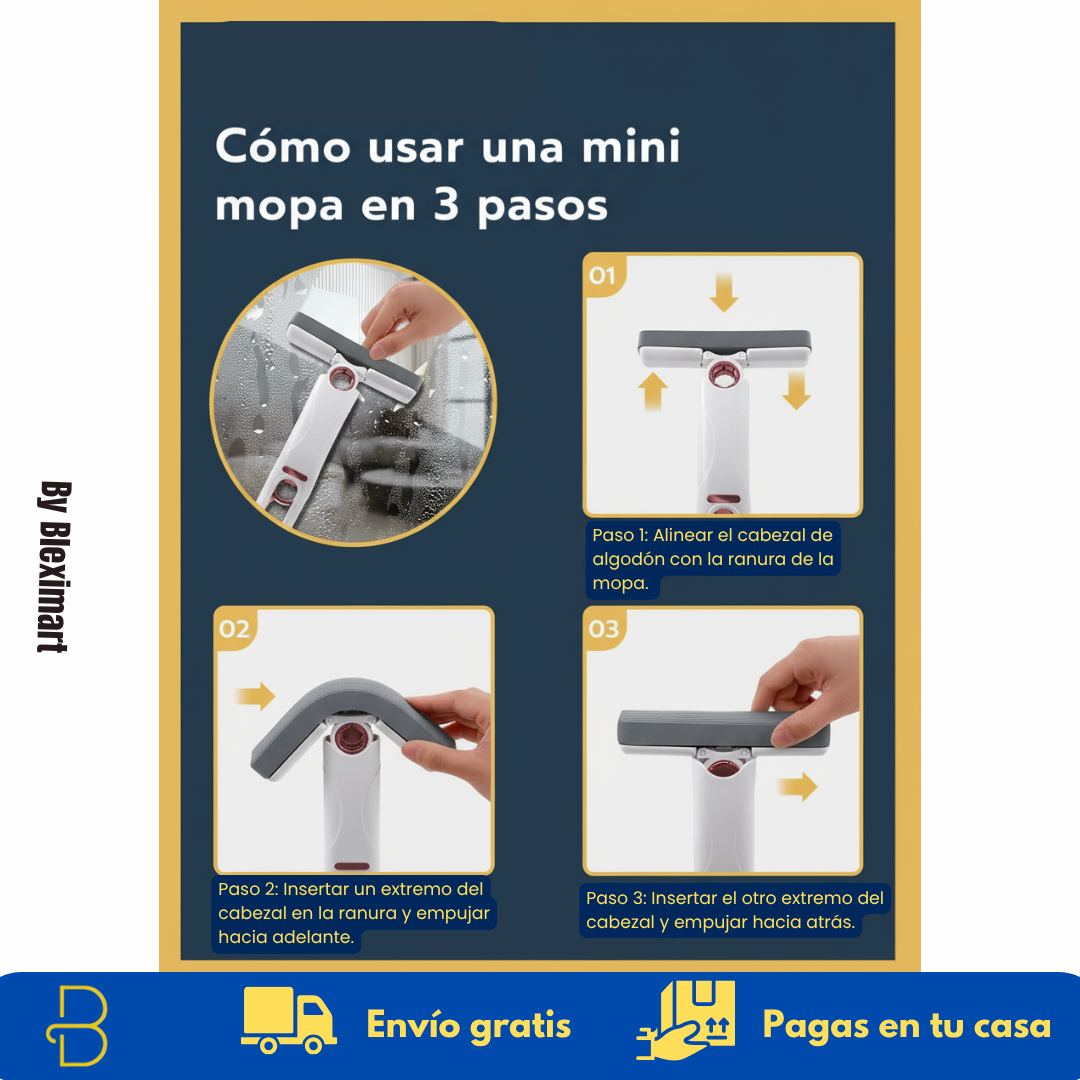 By Bleximart

Cómo usar una mini mopa en 3 pasos

01

Paso 1: Alinear el cabezal de algodón con la ranura de la mopa.

02

Paso 2: Insertar un extremo del cabezal en la ranura y empujar hacia adelante.

03

Paso 3: Insertar el otro extremo del cabezal y empujar hacia atrás.

Envío gratis

Pagas en tu casa