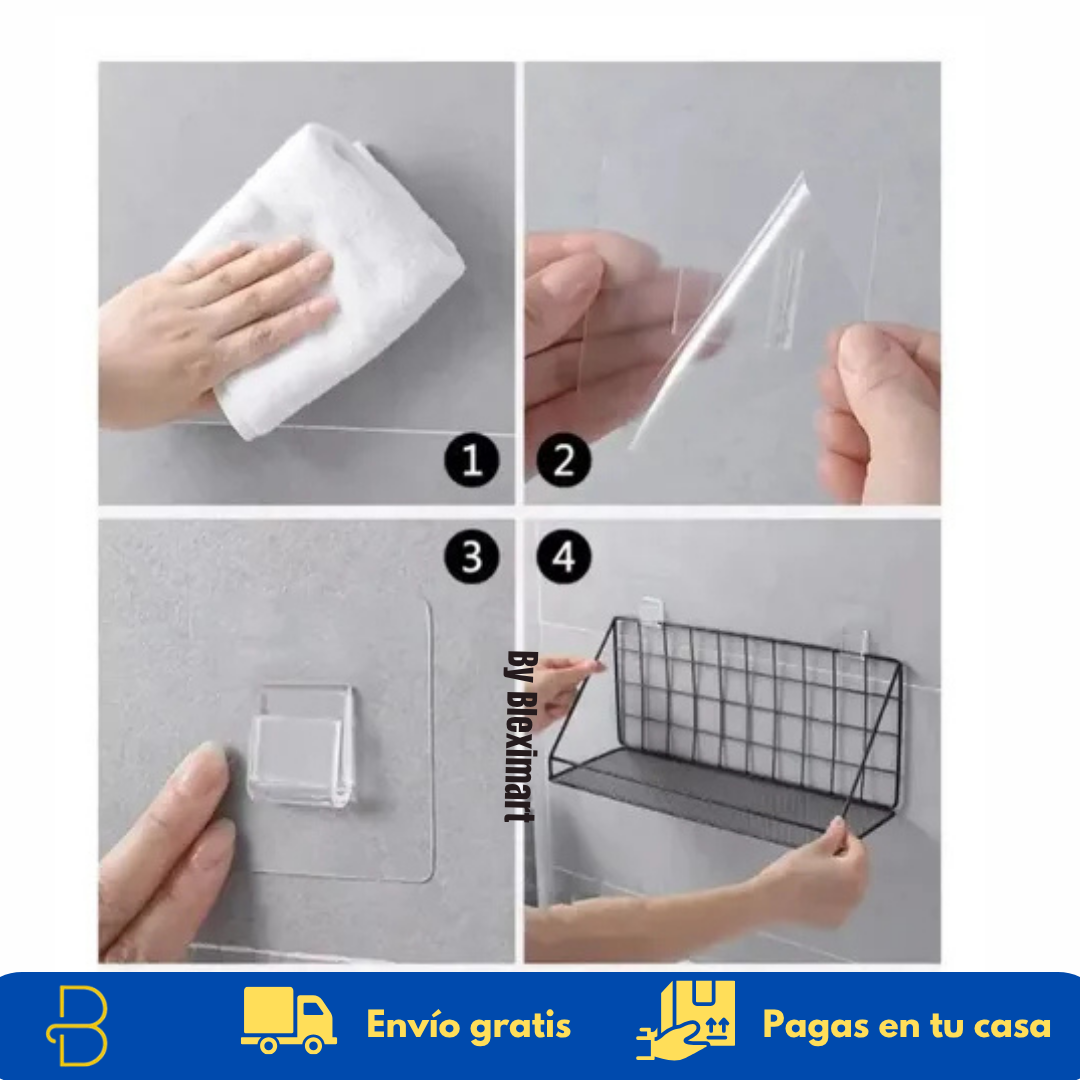 1 2
3 4
By Bleximart
Envío gratis
Pagas en tu casa