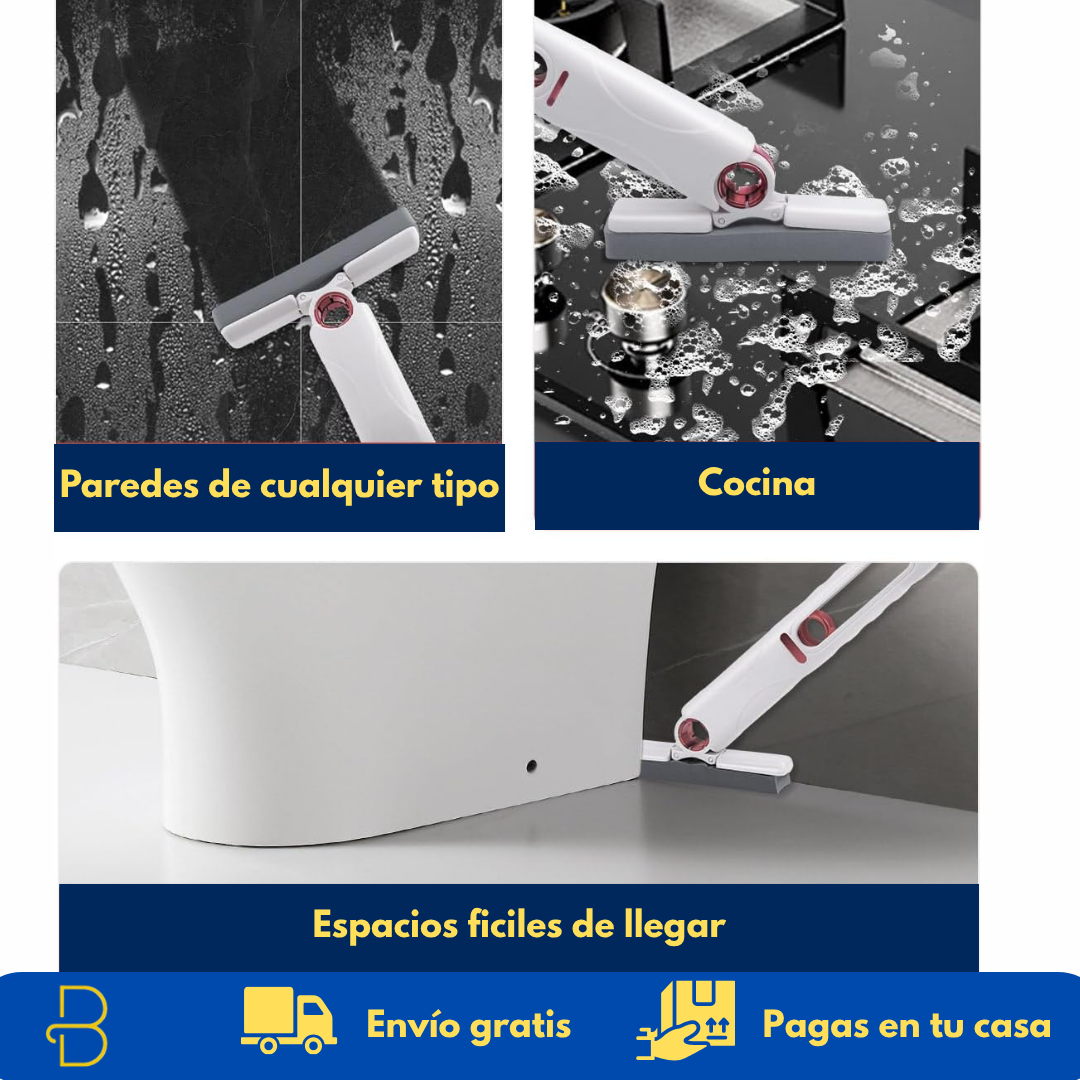 Paredes de cualquier tipo

Cocina

Espacios ficiles de llegar

Envío gratis

Pagas en tu casa