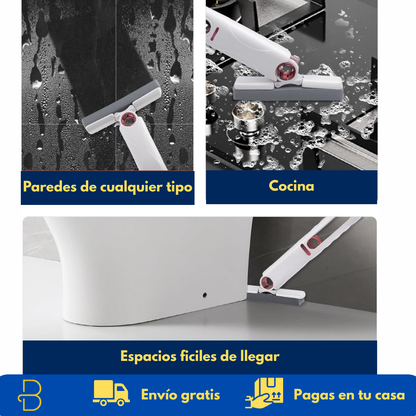 Paredes de cualquier tipo

Cocina

Espacios ficiles de llegar

Envío gratis

Pagas en tu casa