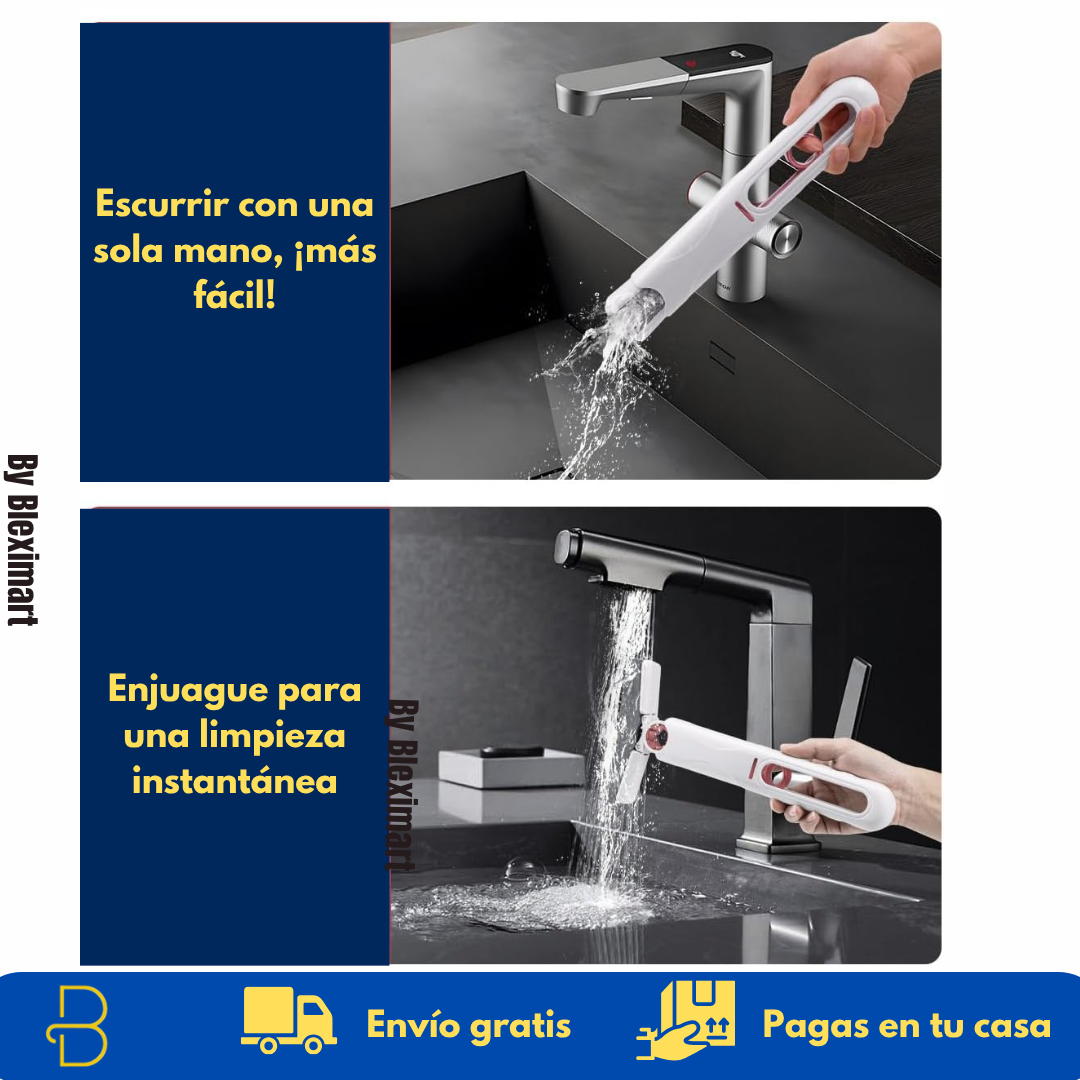 Escurrir con una sola mano, ¡más fácil!

By Bleximart

Enjuague para una limpieza instantánea

By Bleximart

Envío gratis

Pagas en tu casa