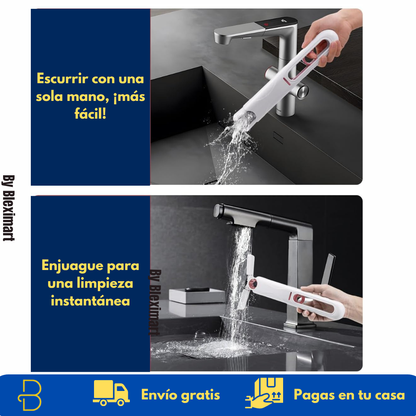 Escurrir con una sola mano, ¡más fácil!

By Bleximart

Enjuague para una limpieza instantánea

By Bleximart

Envío gratis

Pagas en tu casa